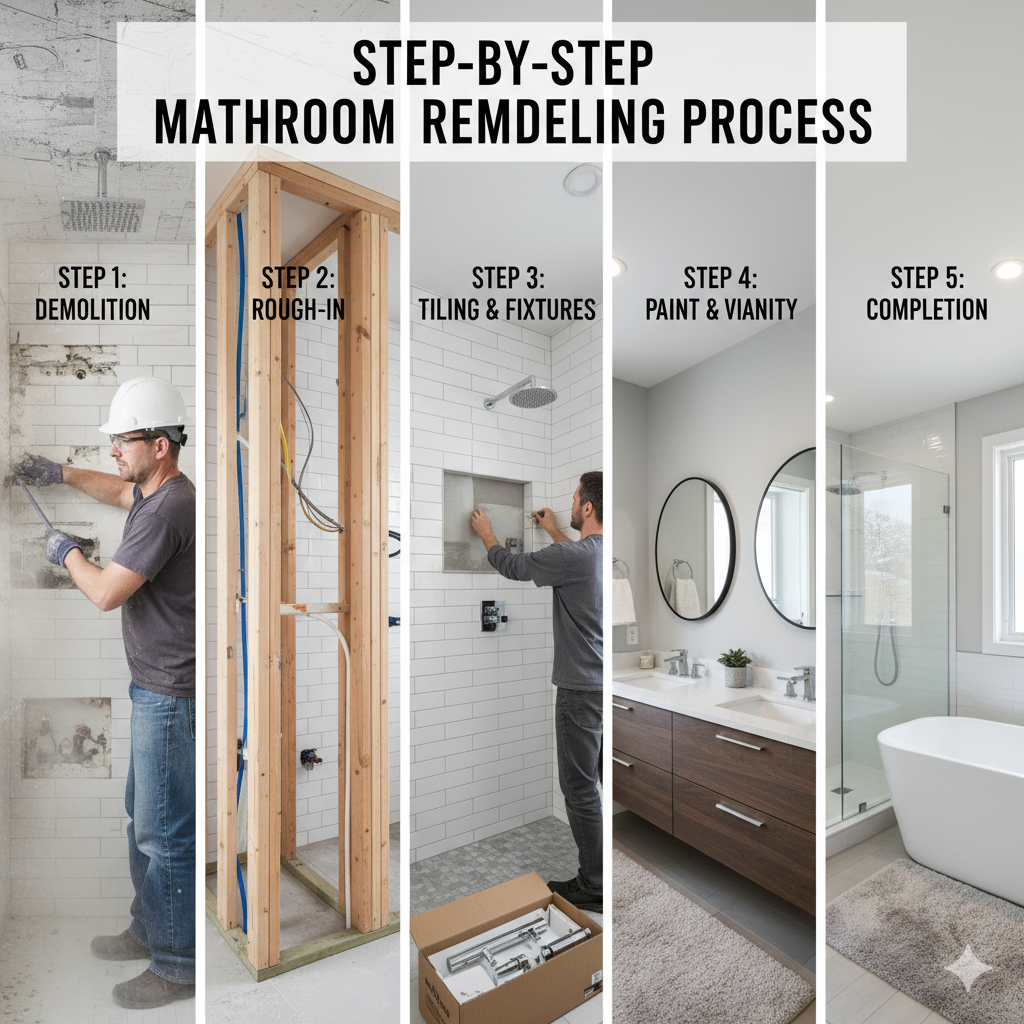 STEP-BY-STEP
MATHROOM REMDELING PROCESS

STEP 1:
DEMOLITION

STEP 2:
ROUGH-IN

STEP 3:
TILING & FIXTURES

STEP 4:
PAINT & VIANITY

STEP 5:
COMPLETION